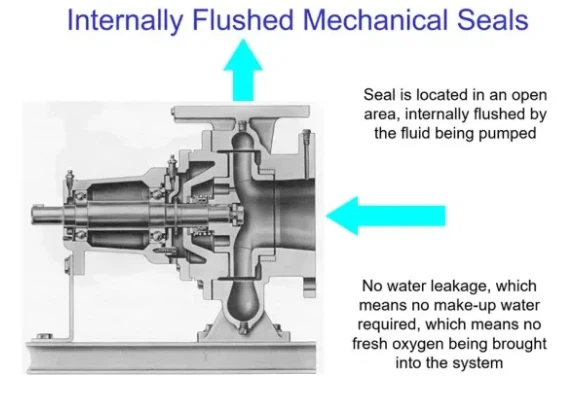 Internally Flushed Mechanical Seals

Seal is located in an open area, internally flushed by the fluid being pumped

No water leakage, which means no make-up water required, which means no fresh oxygen being brought into the system